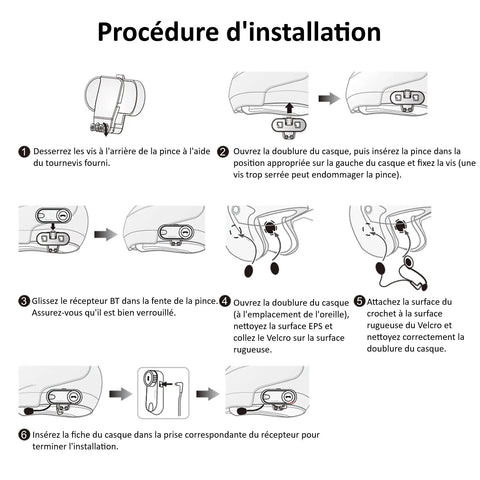 Procédure d'installation

1 Desserrez les vis à l'arrière de la pince à l'aide du tournevis fourni.

2 Ouvrez la doublure du casque, puis insérez la pince dans la position appropriée sur la gauche du casque et fixez la vis (une vis trop serrée peut endommager la pince).

3 Glissez le récepteur BT dans la fente de la pince. Assurez-vous qu'il est bien verrouillé.

4 Ouvrez la doublure du casque (à l'emplacement de l'oreille), nettoyez la surface EPS et collez le Velcro sur la surface rugueuse.

5 Attachez la surface du crochet à la surface rugueuse du Velcro et nettoyez correctement la doublure du casque.

6 Insérez la fiche du casque dans la prise correspondante du récepteur pour terminer l'installation.